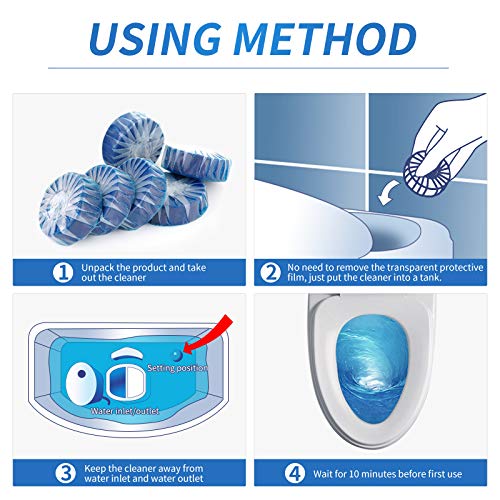 USING METHOD

1 Unpack the product and take out the cleaner

2 No need to remove the transparent protective film, just put the cleaner into a tank.

Setting position

Water inlet/outlet

3 Keep the cleaner away from water inlet and water outlet

4 Wait for 10 minutes before first use